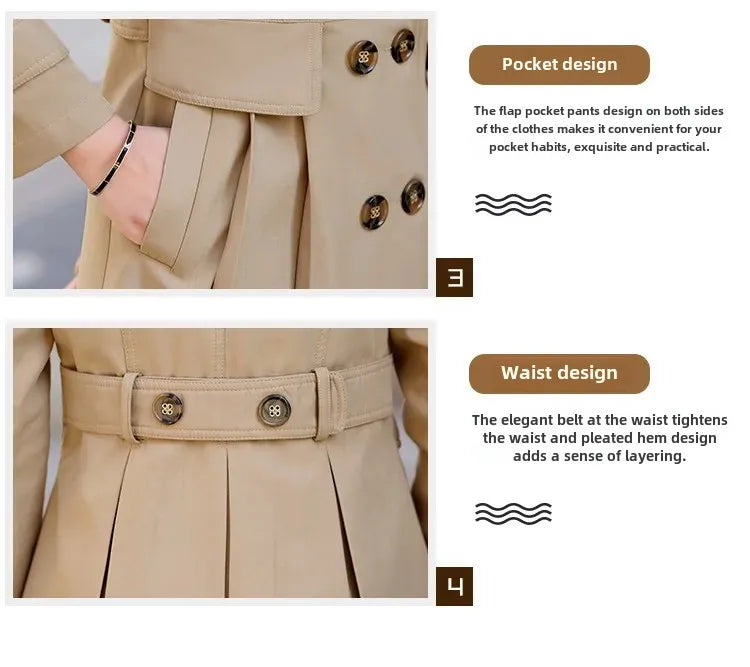 Pocket design

The flap pocket pants design on both sides of the clothes makes it convenient for your pocket habits, exquisite and practical.

3

Waist design

The elegant belt at the waist tightens the waist and pleated hem design adds a sense of layering.

4