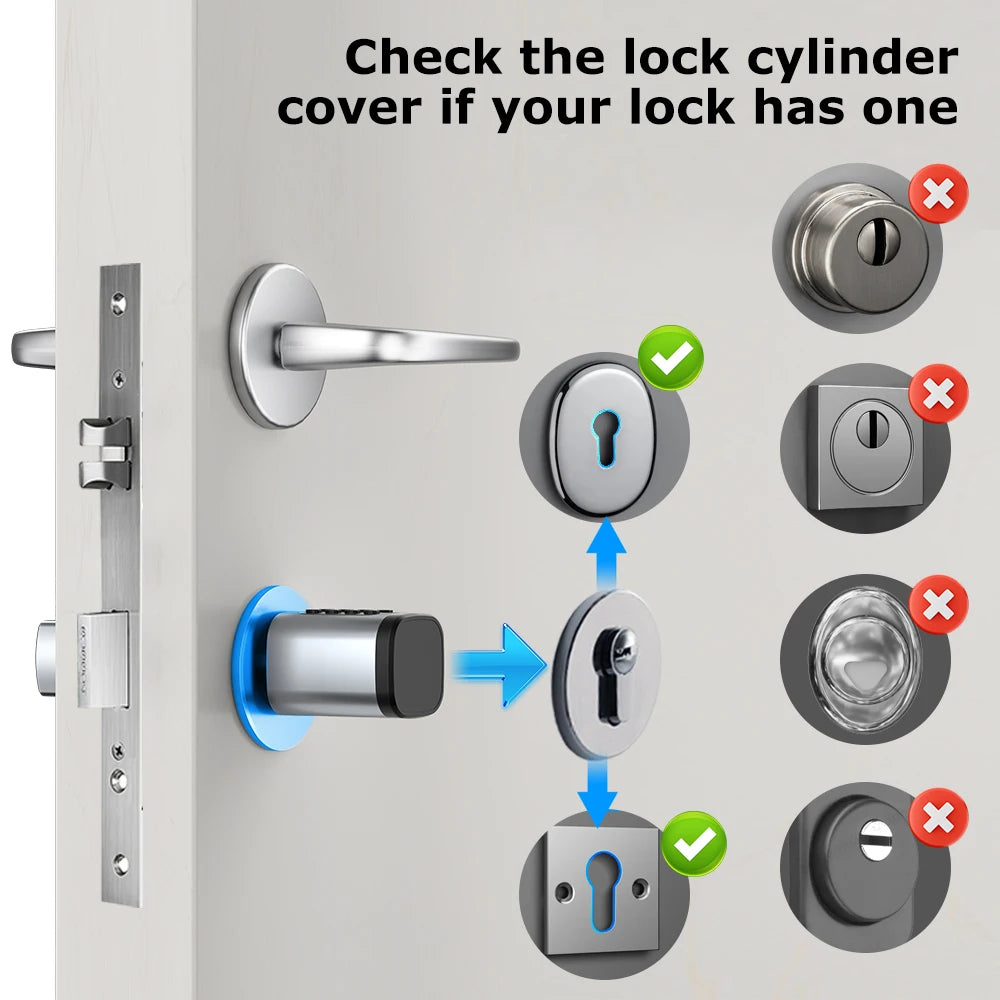 Check the lock cylinder cover if your lock has one