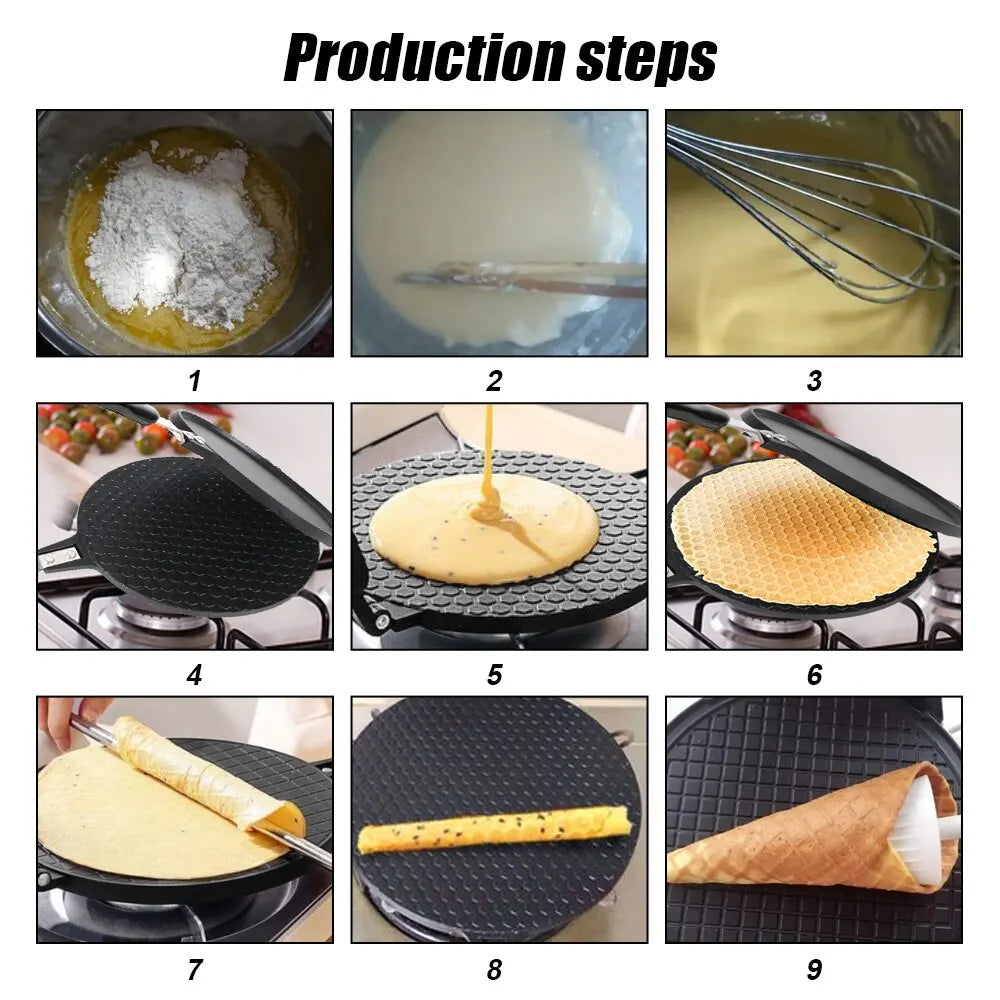 Production steps

1

2

3

4

5

6

7

8

9