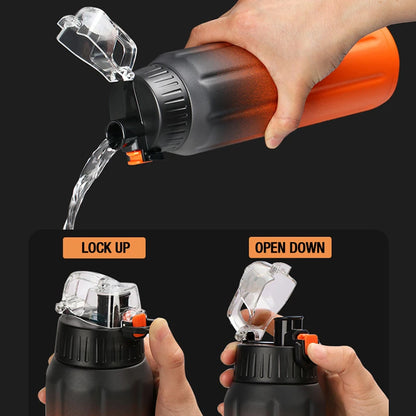 LOCK UP

OPEN DOWN