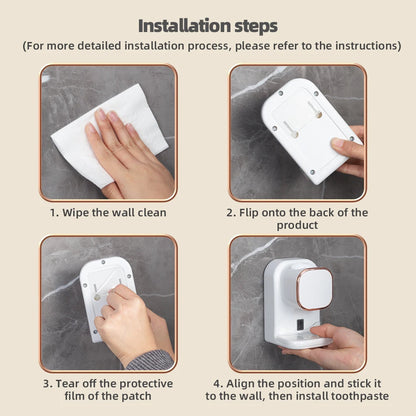 Installation steps
(For more detailed installation process, please refer to the instructions)

1. Wipe the wall clean

2. Flip onto the back of the product

3. Tear off the protective film of the patch

4. Align the position and stick it to the wall, then install toothpaste