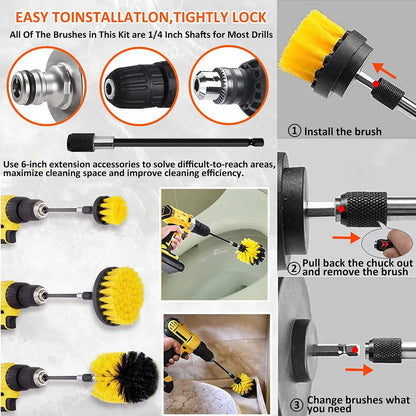 EASY TOINSTALLATLON,TIGHTLY LOCK

All Of The Brushes in This Kit are 1/4 Inch Shafts for Most Drills

Use 6-inch extension accessories to solve difficult-to-reach areas, maximize cleaning space and improve cleaning efficiency.

① Install the brush

② Pull back the chuck out and remove the brush

③ Change brushes what you need