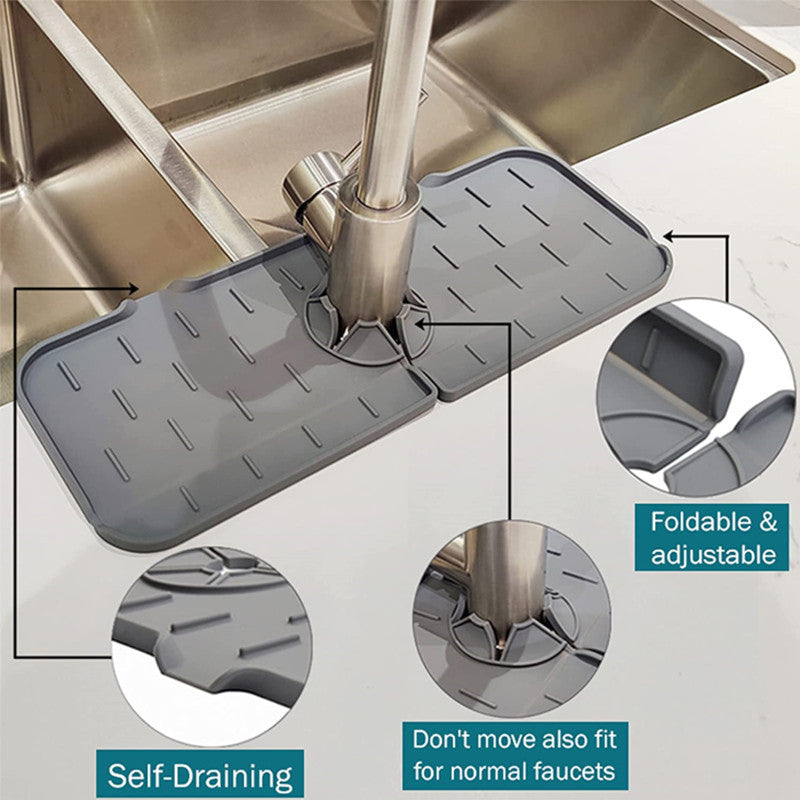 Foldable & adjustable

Self-Draining

Don't move also fit for normal faucets