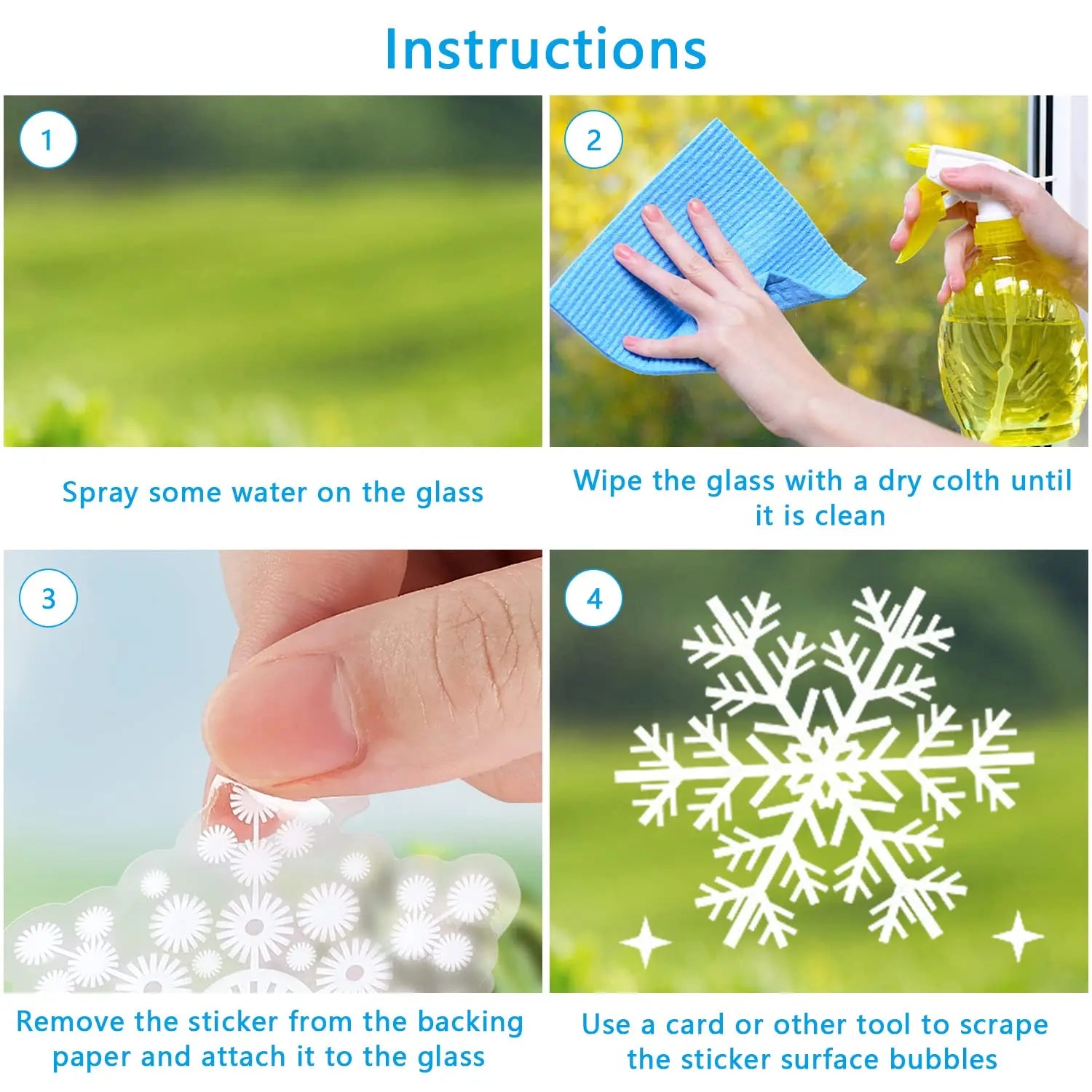 Instructions

1

Spray some water on the glass

2

Wipe the glass with a dry colth until it is clean

3

Remove the sticker from the backing paper and attach it to the glass

4

Use a card or other tool to scrape the sticker surface bubbles