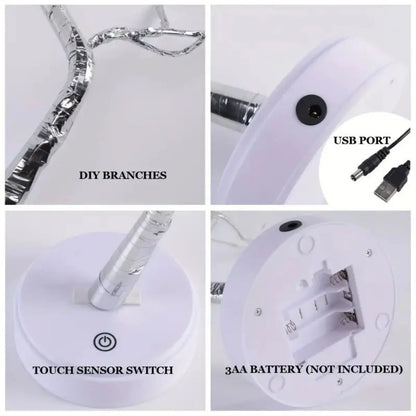 DIY BRANCHES

USB PORT

TOUCH SENSOR SWITCH

3AA BATTERY (NOT INCLUDED)