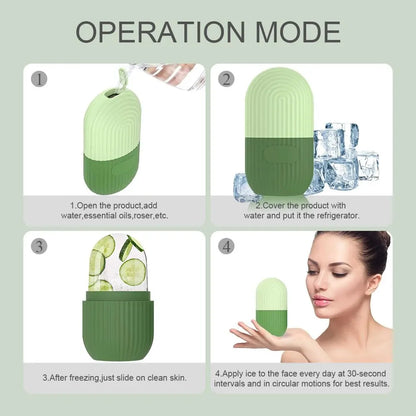 OPERATION MODE

①

1.Open the product,add water,essential oils,roser,etc.

②

2.Cover the product with water and put it the refrigerator.

③

3.After freezing,just slide on clean skin.

④

4.Apply ice to the face every day at 30-second intervals and in circular motions for best results.