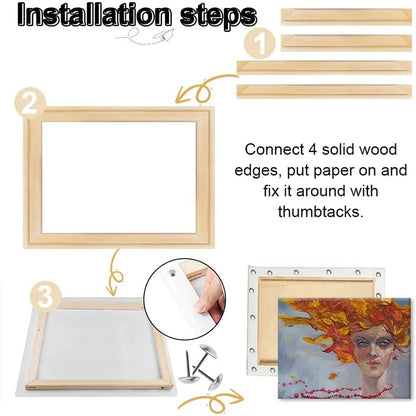 Installation steps

1

2

Connect 4 solid wood edges, put paper on and fix it around with thumbtacks.

3