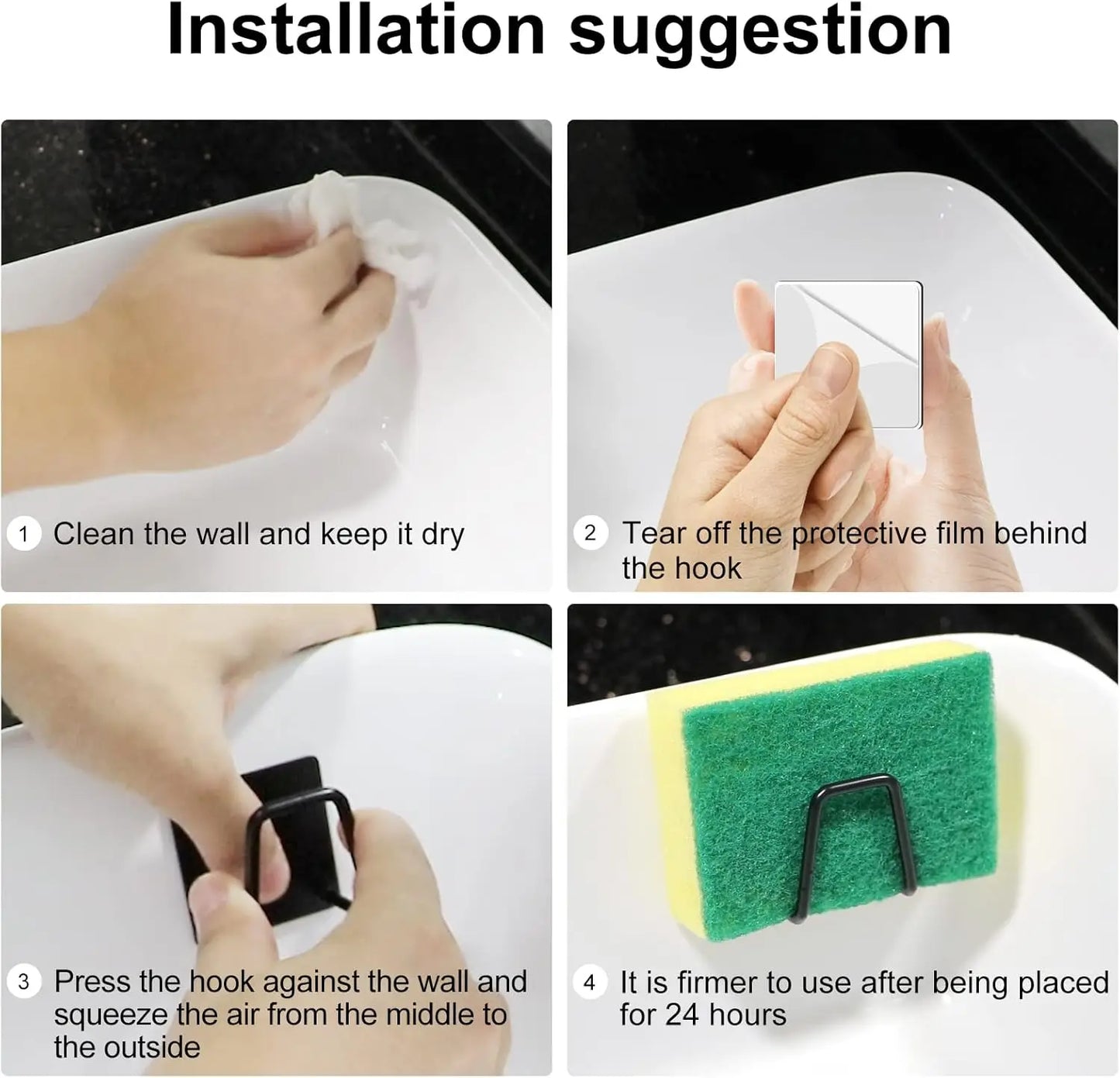 Installation suggestion

1 Clean the wall and keep it dry

2 Tear off the protective film behind the hook

3 Press the hook against the wall and squeeze the air from the middle to the outside

4 It is firmer to use after being placed for 24 hours