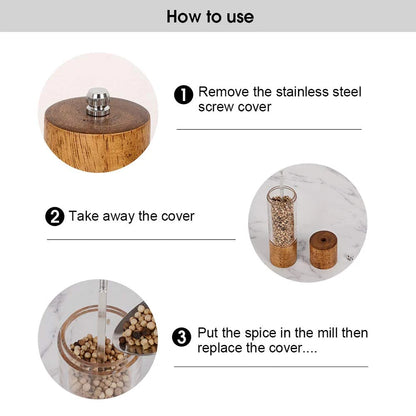 How to use

1 Remove the stainless steel screw cover

2 Take away the cover

3 Put the spice in the mill then replace the cover....