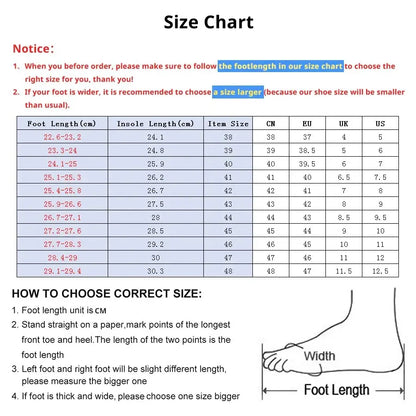 Size Chart

Notice:

1. When you before order, please make sure to follow the footlength in our size chart to choose the right size for you, thank you!

2. If your foot is wider, it is recommended to choose a size larger (because our shoe size will be smaller than usual).

| Foot Length(cm) | Insole Length(cm) | Item Size | CN | EU | UK | US |
|---|---|---|---|---|---|---|
| 22.6-23.2 | 24.1 | 38 | 38 | 37 | 4 | 5 |
| 23.3-24 | 24.8 | 39 | 39 | 38.5 | 5 | 6 |
| 24.1-25 | 25.9 | 40 | 40 | 39.5 | 6 | 7 |
| 25.1-25.3 | 26.2 | 41 | 41 | 40 | 6.5 | 7.5 |
| 25.4-25.8 | 26.7 | 42 | 42 | 41 | 7 | 8 |
| 25.9-26.6 | 27.5 | 43 | 43 | 42 | 8 | 9 |
| 26.7-27.1 | 28 | 44 | 44 | 43 | 8.5 | 9.5 |
| 27.2-27.6 | 28.5 | 45 | 45 | 44 | 9 | 10 |
| 27.7-28.3 | 29.2 | 46 | 46 | 45 | 10 | 11 |
| 28.4-29 | 30 | 47 | 47 | 46 | 11 | 12 |
| 29.1-29.4 | 30.3 | 48 | 48 | 47 | 11.5 | 12.5 |

HOW TO CHOOSE CORRECT SIZE:

1. Foot length unit is CM

2. Stand straight on a paper,mark points of the longest front toe and heel.The length of the two points is the foot length

3. Left foot and right foot will be slight different length, please measure the bigger one

4. If foot is thick and wide, please choose one size bigger

Width

Foot Length