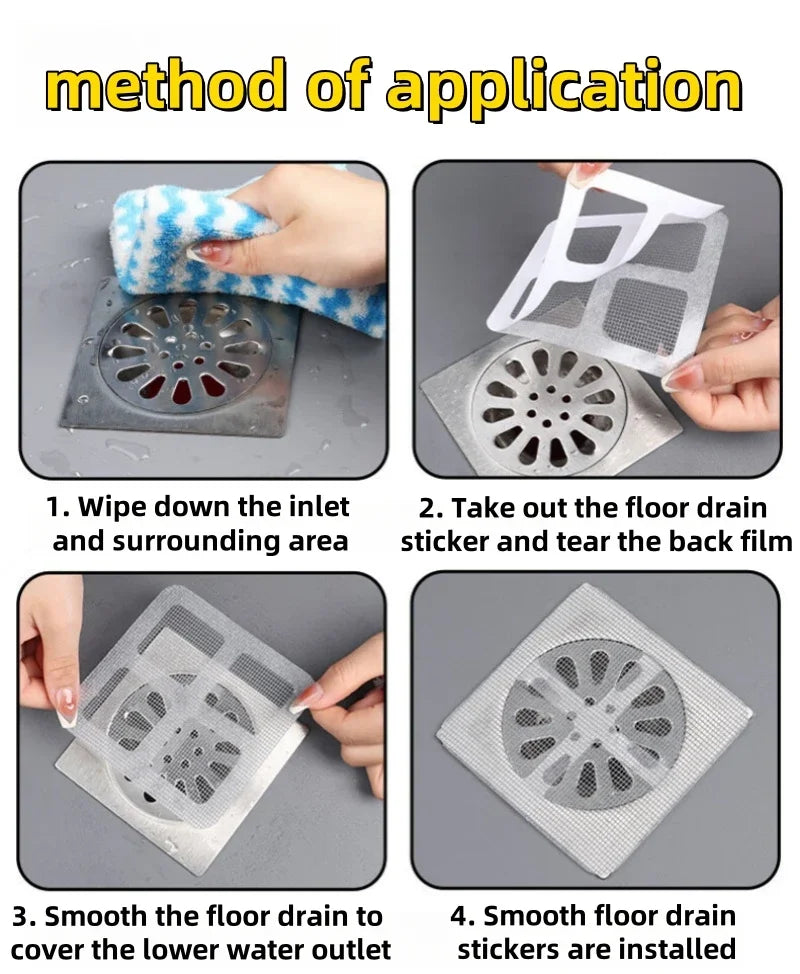 method of application

1. Wipe down the inlet and surrounding area

2. Take out the floor drain sticker and tear the back film

3. Smooth the floor drain to cover the lower water outlet

4. Smooth floor drain stickers are installed