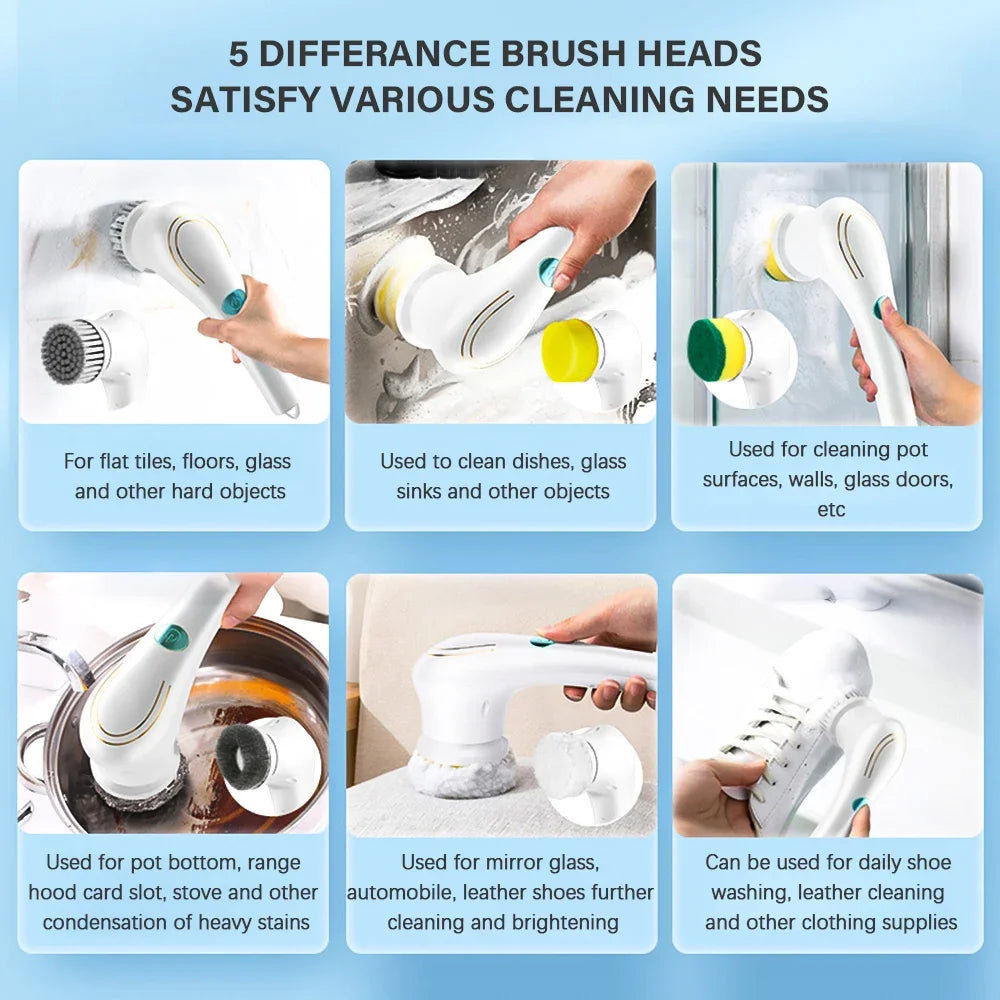 5 DIFFERANCE BRUSH HEADS
SATISFY VARIOUS CLEANING NEEDS

For flat tiles, floors, glass and other hard objects

Used to clean dishes, glass sinks and other objects

Used for cleaning pot surfaces, walls, glass doors, etc

Used for pot bottom, range hood card slot, stove and other condensation of heavy stains

Used for mirror glass, automobile, leather shoes further cleaning and brightening

Can be used for daily shoe washing, leather cleaning and other clothing supplies