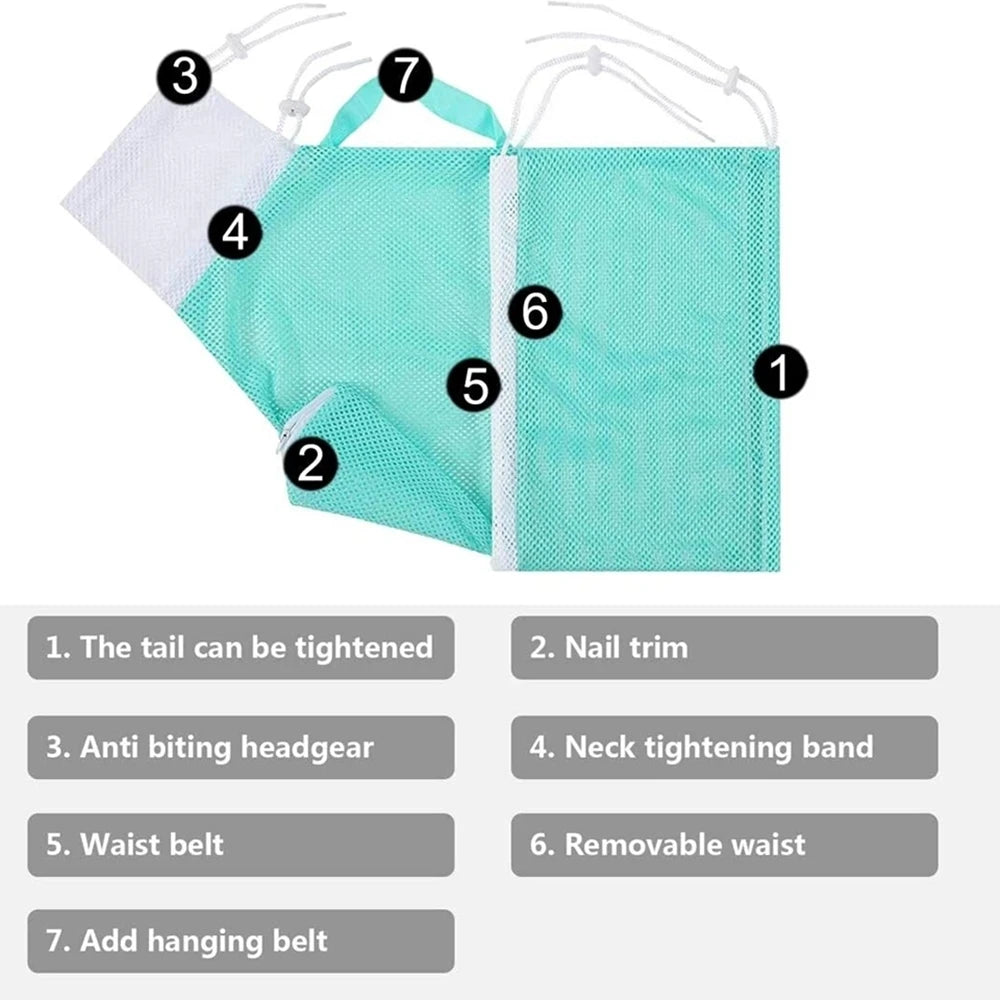 3
7
4
6
5
1
2

1. The tail can be tightened

2. Nail trim

3. Anti biting headgear

4. Neck tightening band

5. Waist belt

6. Removable waist

7. Add hanging belt