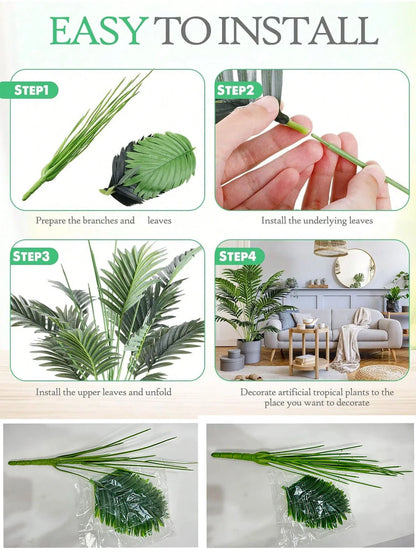 EASY TO INSTALL

STEP1

Prepare the branches and leaves

STEP2

Install the underlying leaves

STEP3

Install the upper leaves and unfold

STEP4

Decorate artificial tropical plants to the place you want to decorate