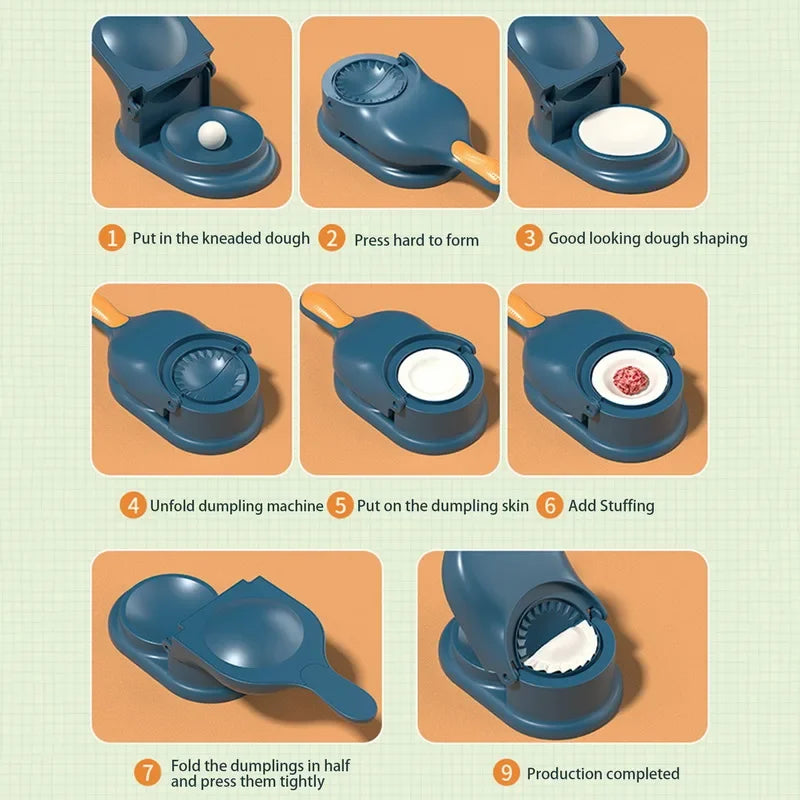 1 Put in the kneaded dough
2 Press hard to form
3 Good looking dough shaping

4 Unfold dumpling machine
5 Put on the dumpling skin
6 Add Stuffing

7 Fold the dumplings in half and press them tightly
9 Production completed