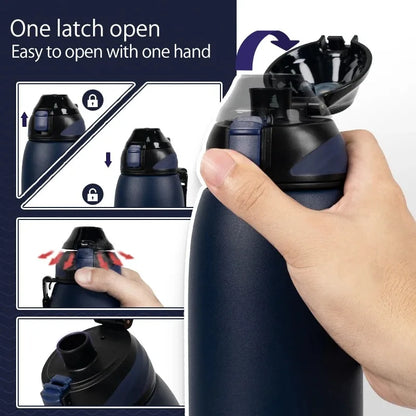 One latch open
Easy to open with one hand