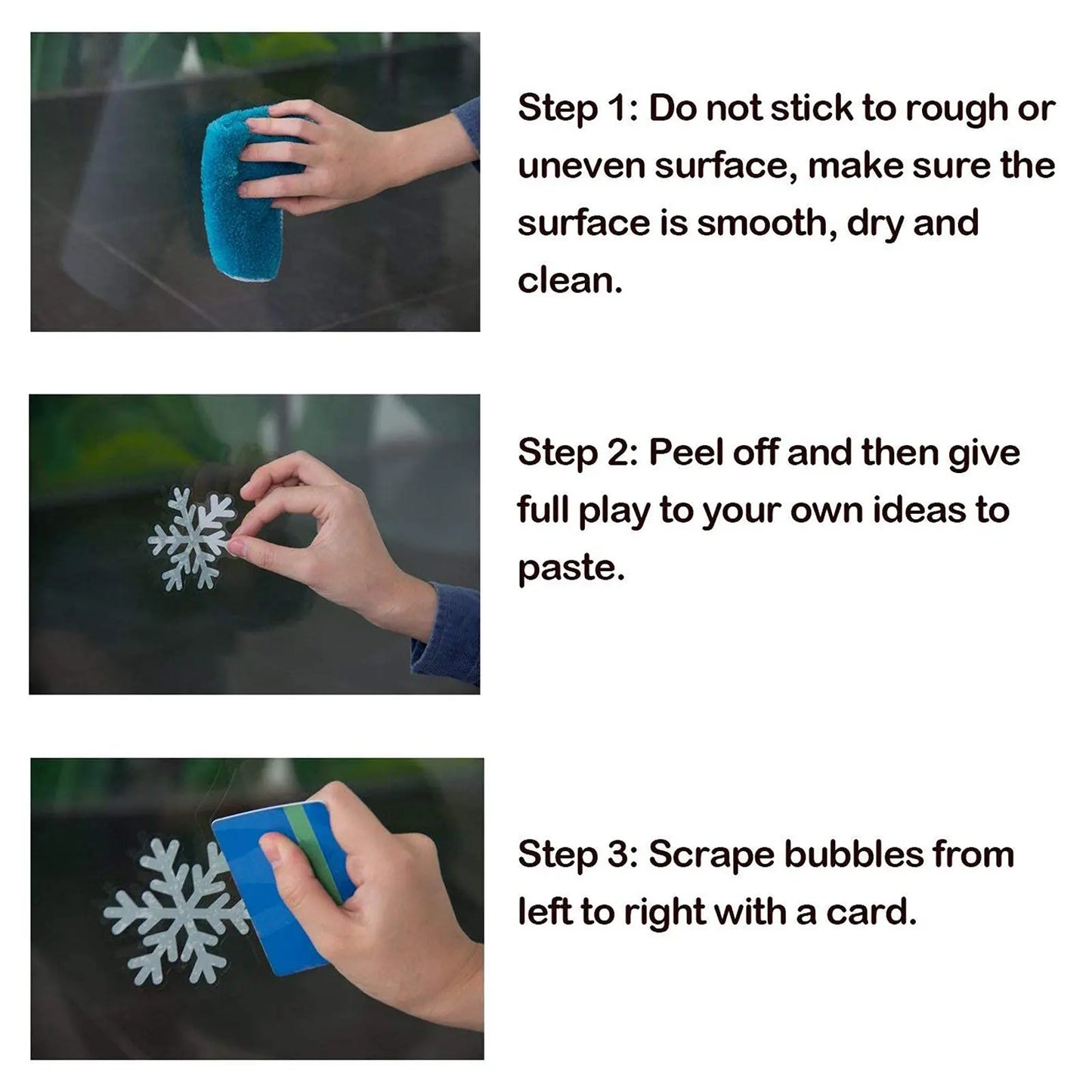 Step 1: Do not stick to rough or uneven surface, make sure the surface is smooth, dry and clean.

Step 2: Peel off and then give full play to your own ideas to paste.

Step 3: Scrape bubbles from left to right with a card.