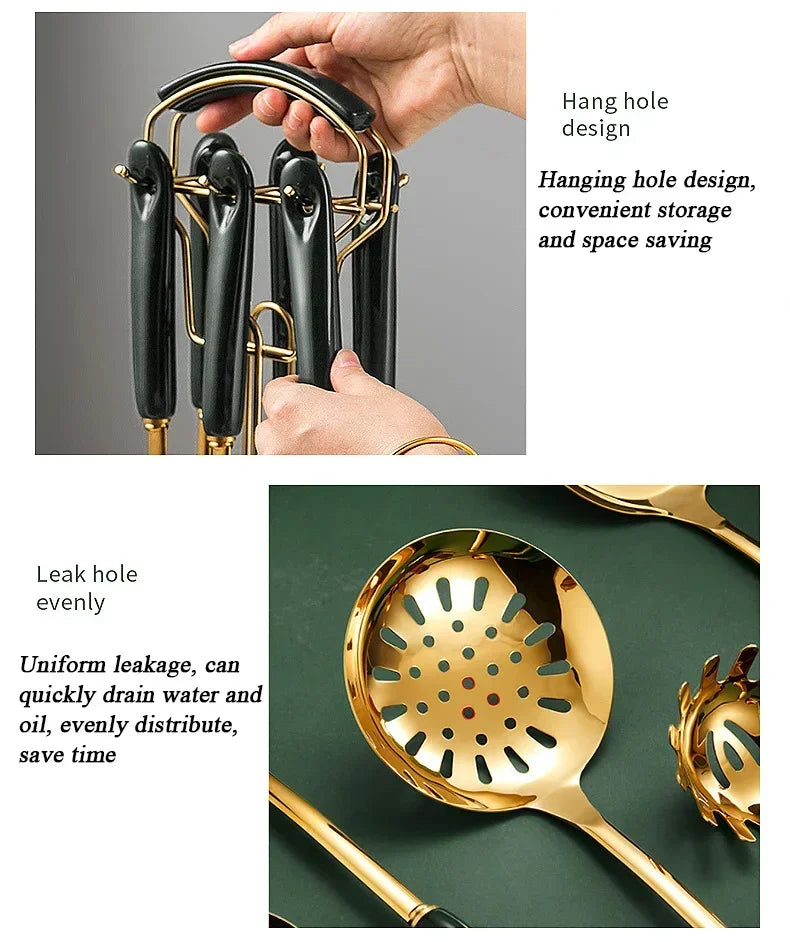 Hang hole design

Hanging hole design, convenient storage and space saving

Leak hole evenly

Uniform leakage, can quickly drain water and oil, evenly distribute, save time