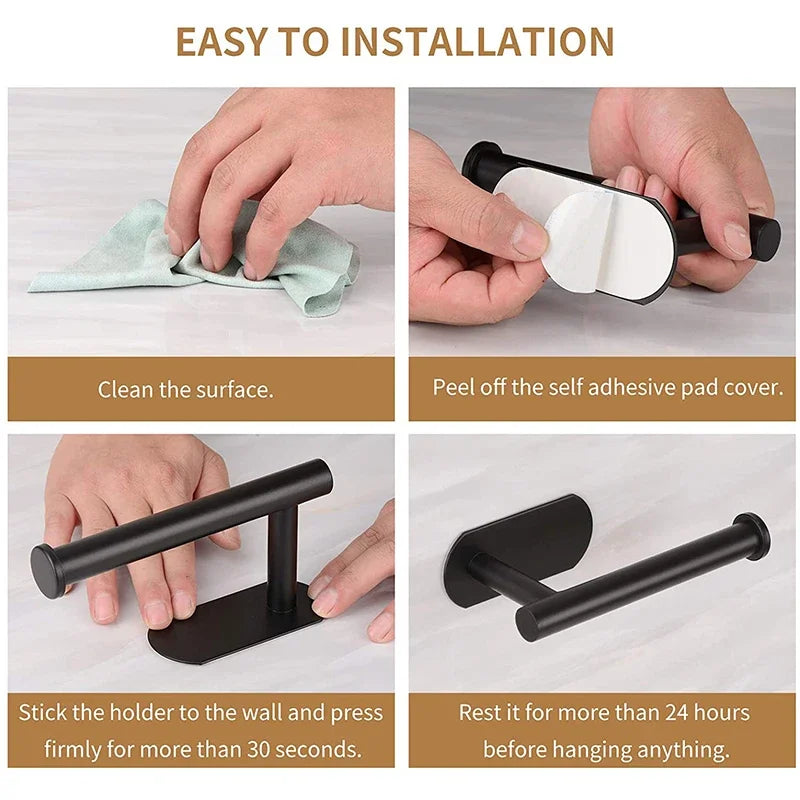 EASY TO INSTALLATION

Clean the surface.

Peel off the self adhesive pad cover.

Stick the holder to the wall and press firmly for more than 30 seconds.

Rest it for more than 24 hours before hanging anything.