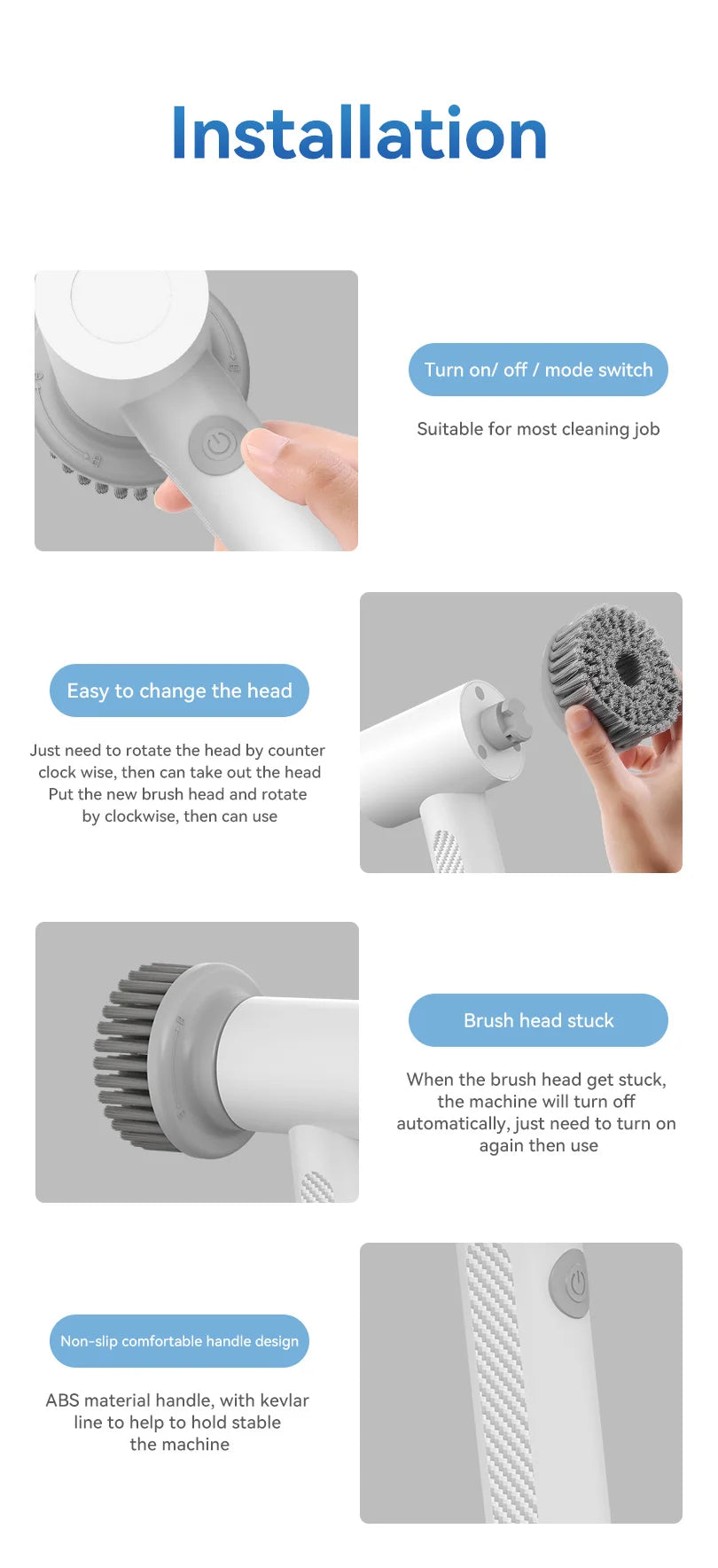 Installation

Turn on/ off / mode switch

Suitable for most cleaning job

Easy to change the head

Just need to rotate the head by counter clock wise, then can take out the head Put the new brush head and rotate by clockwise, then can use

Brush head stuck

When the brush head get stuck, the machine will turn off automatically, just need to turn on again then use

Non-slip comfortable handle design

ABS material handle, with kevlar line to help to hold stable the machine