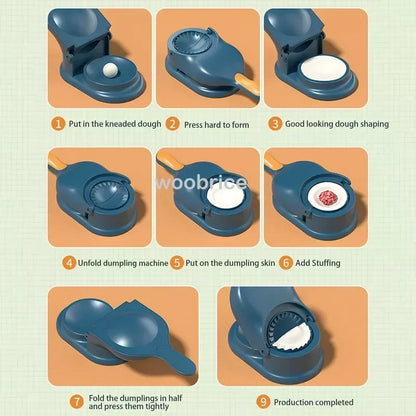 1 Put in the kneaded dough
2 Press hard to form
3 Good looking dough shaping

woobrice

4 Unfold dumpling machine
5 Put on the dumpling skin
6 Add Stuffing

7 Fold the dumplings in half and press them tightly
9 Production completed