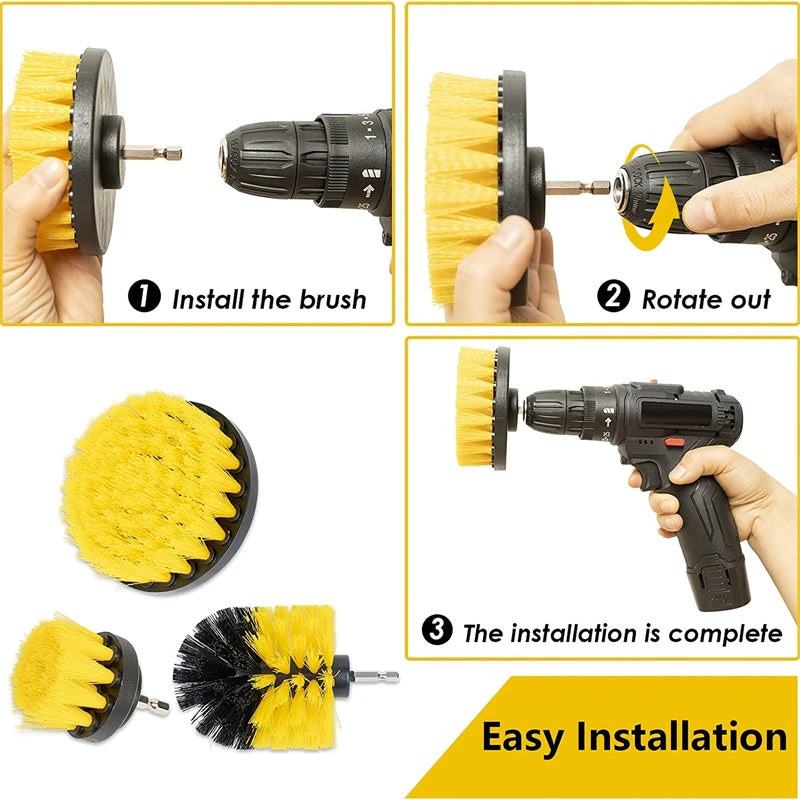 1 Install the brush

2 Rotate out

3 The installation is complete

Easy Installation