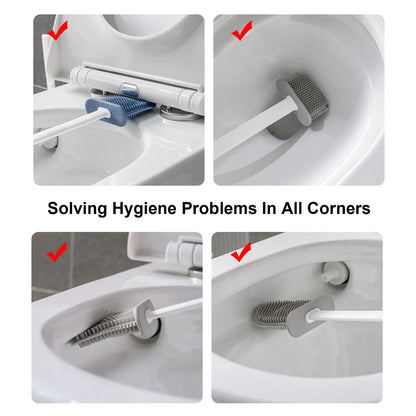 Solving Hygiene Problems In All Corners